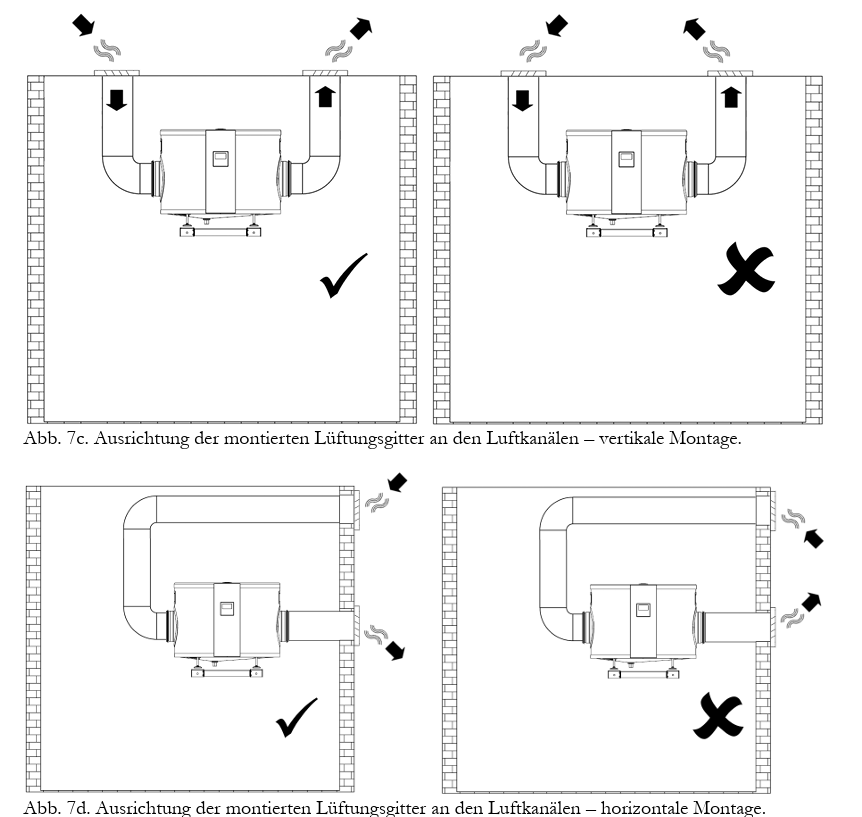 Abb. 7c. Ausrichtung der montierten Lüftungsgitter an den Luftkanälen – vertikale Montage.

Abb. 7d. Ausrichtung der montierten Lüftungsgitter an den Luftkanälen – horizontale Montage.