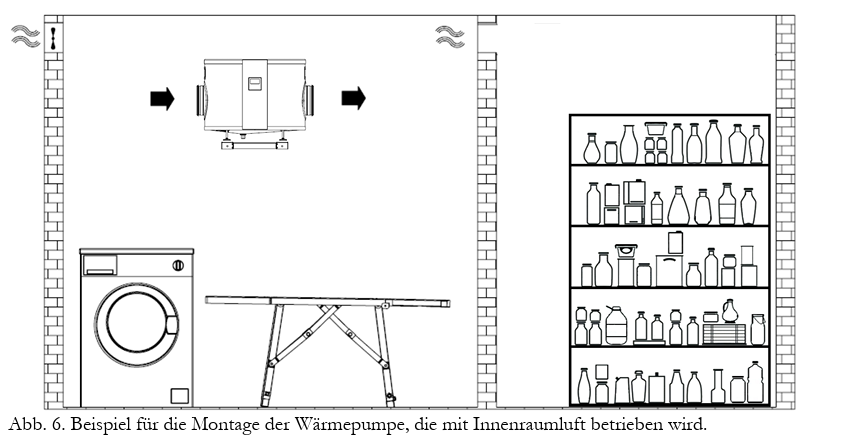 Abb. 6. Beispiel für die Montage der Wärmepumpe, die mit Innenraumluft betrieben wird.